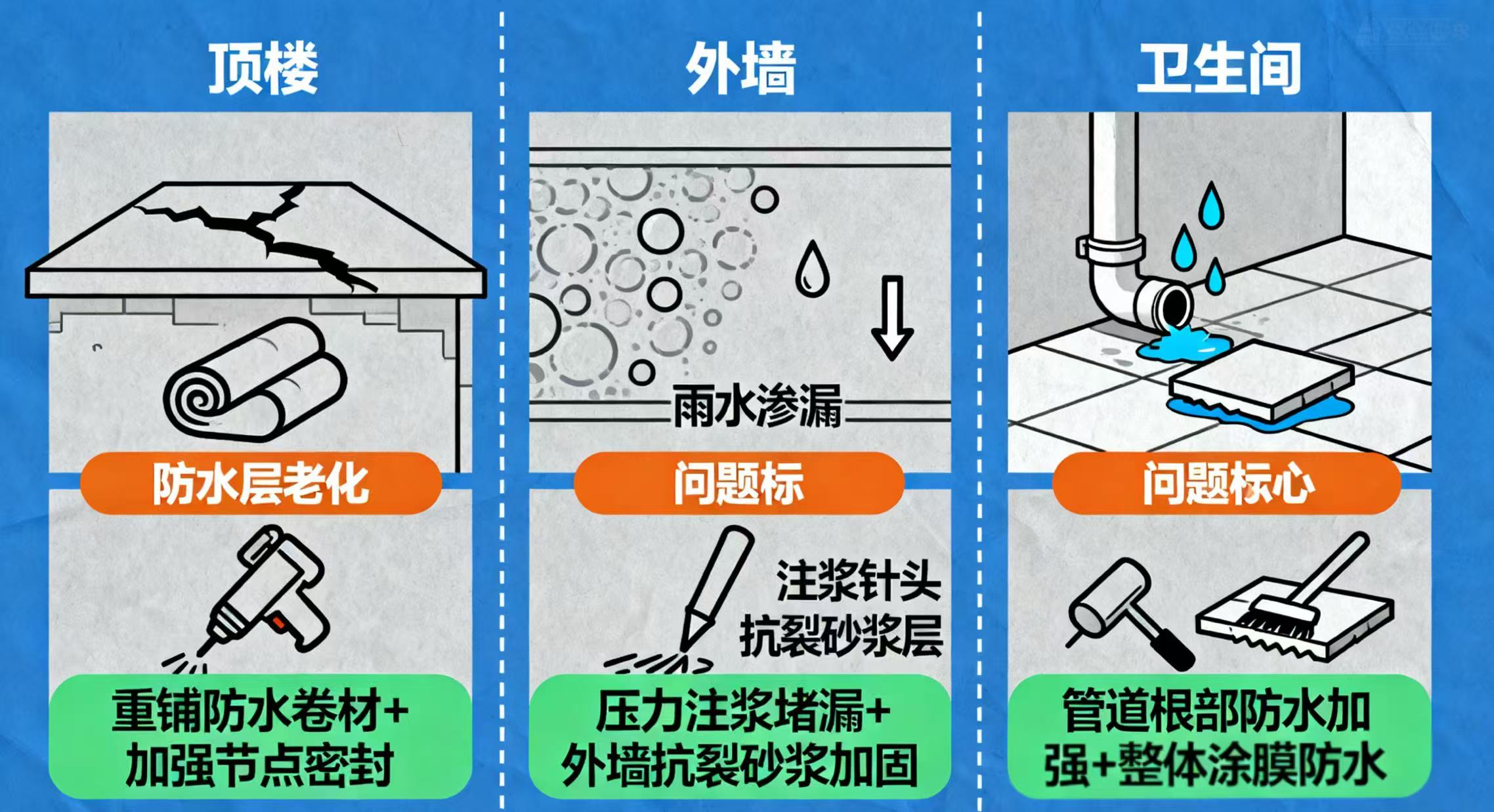 顶楼

防水层老化

重铺防水卷材+加强节点密封

外墙

雨水渗漏

问题标

注浆针头
抗裂砂浆层

压力注浆堵漏+外墙抗裂砂浆加固

卫生间

问题标心

管道根部防水加强+整体涂膜防水